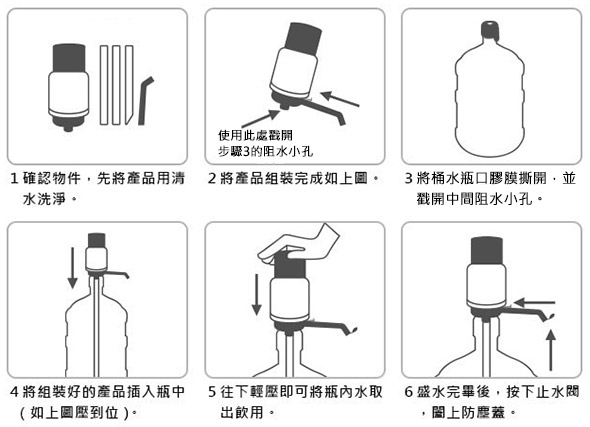 使用此處戳開
步驟3的阻水小孔

1 確認物件，先將產品用清水洗淨。

2 將產品組裝完成如上圖。

3 將桶水瓶口膠膜撕開，並戳開中間阻水小孔。

4 將組裝好的產品插入瓶中（如上圖壓到位）。

5 往下輕壓即可將瓶內水取出飲用。

6 盛水完畢後，按下止水閥，闔上防塵蓋。